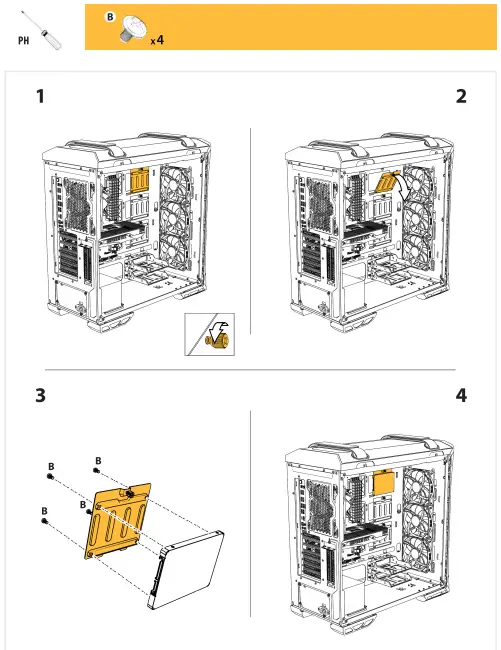 PH

B

x4

1

2

3

B

B

B

B

4