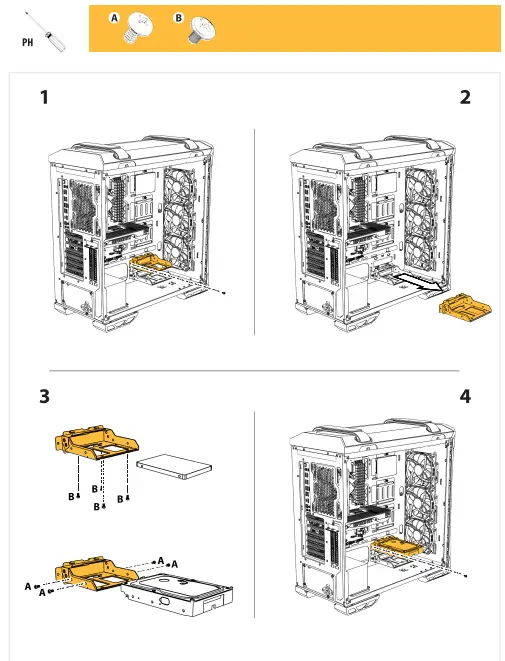 PH

A B

1

2

3

B B B B

A A A A

4