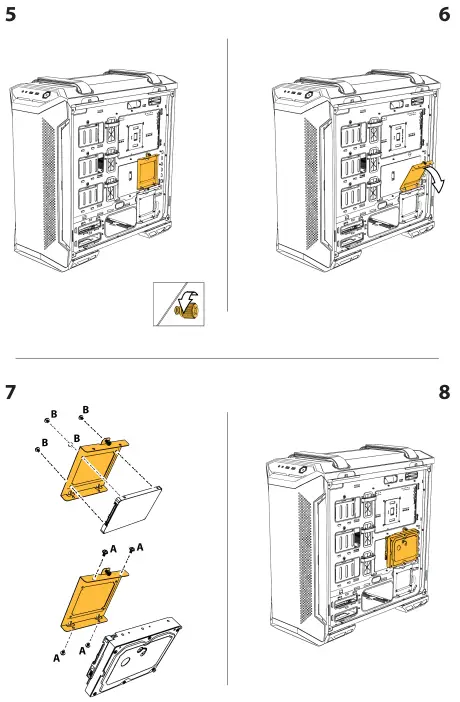 5

6

7

B
B
B
B

A
A
A
A

8