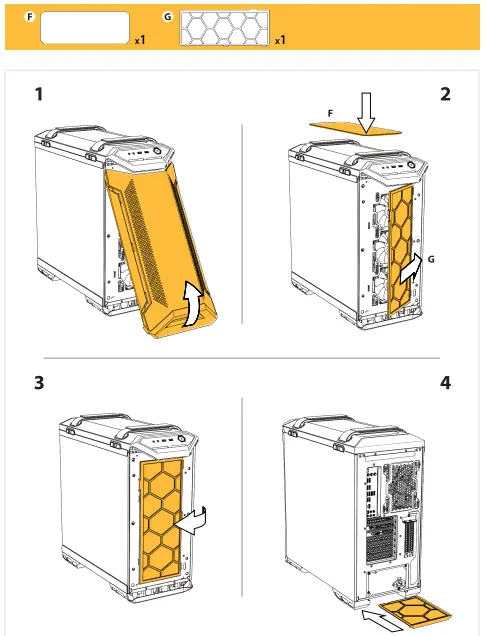 F x1 G x1

1

2

F

G

3

4