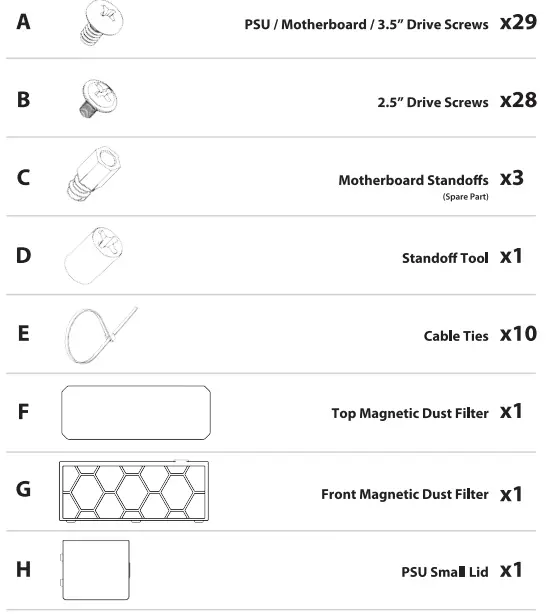 A PSU / Motherboard / 3.5" Drive Screws x29

B 2.5" Drive Screws x28

C Motherboard Standoffs x3
(Spare Part)

D Standoff Tool x1

E Cable Ties x10

F Top Magnetic Dust Filter x1

G Front Magnetic Dust Filter x1

H PSU Small Lid x1