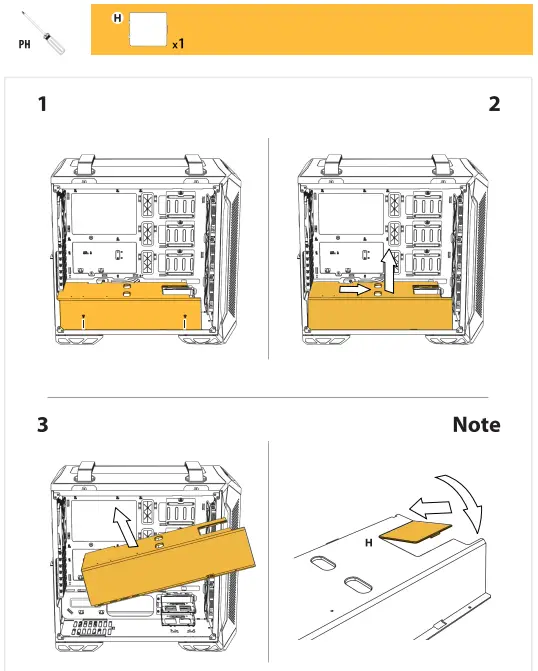 PH

H x1

1

2

3

Note

H