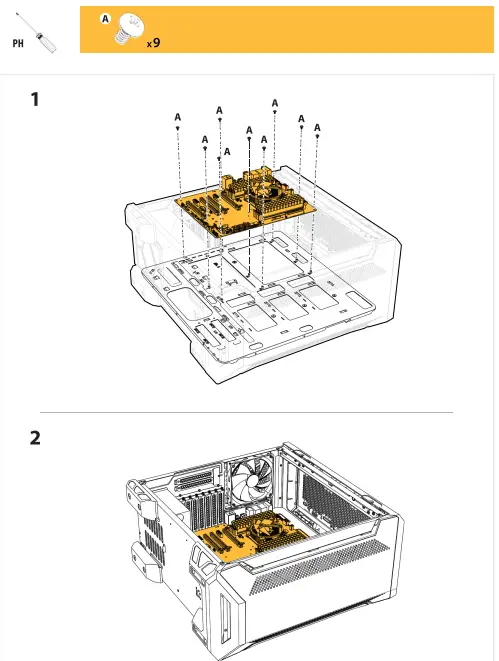 PH

A

x9

1

A A A A A A A A A

2