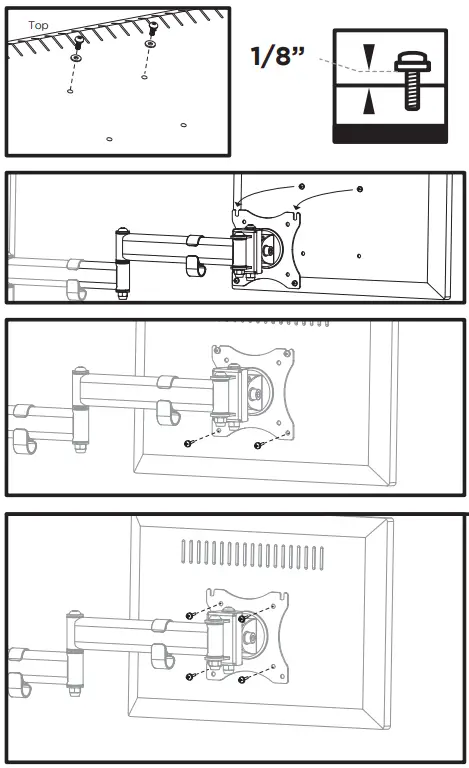 Top

1/8"