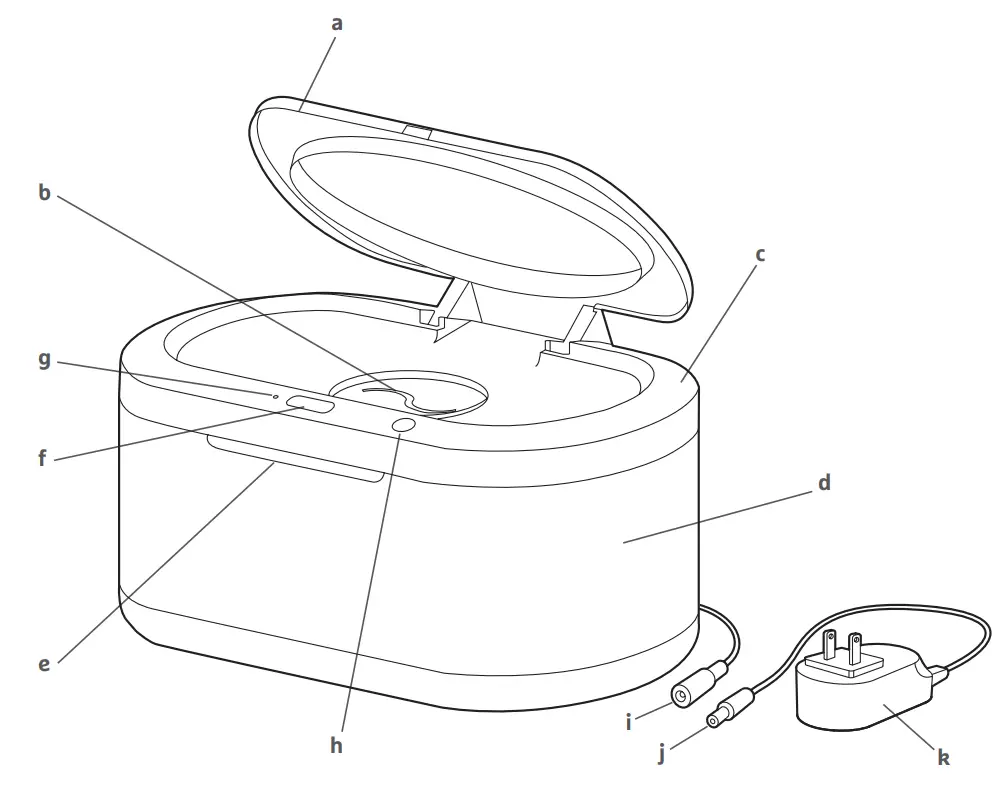 a
b
c
g
f
d
e
h
i
j
k