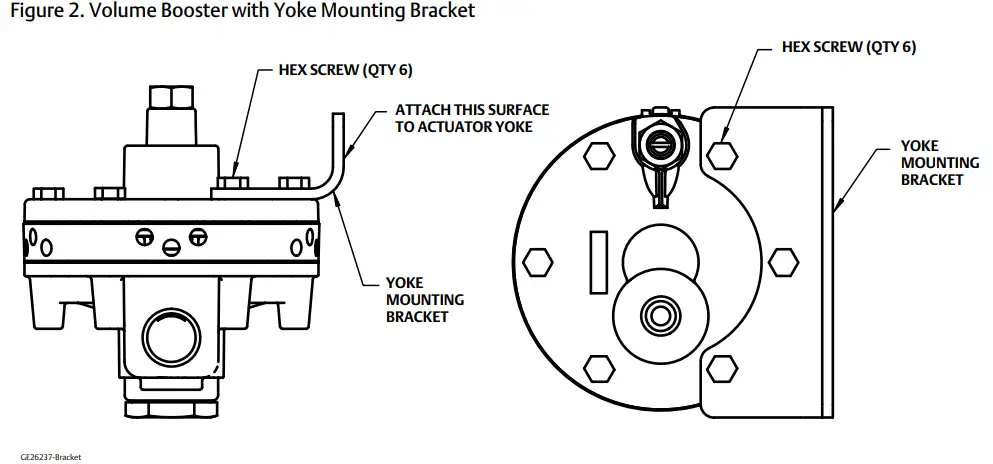 Figure 2. Volume Booster with Yoke Mounting Bracket

HEX SCREW (QTY 6)

ATTACH THIS SURFACE TO ACTUATOR YOKE

YOKE MOUNTING BRACKET

HEX SCREW (QTY 6)

YOKE MOUNTING BRACKET

GE26237-Bracket