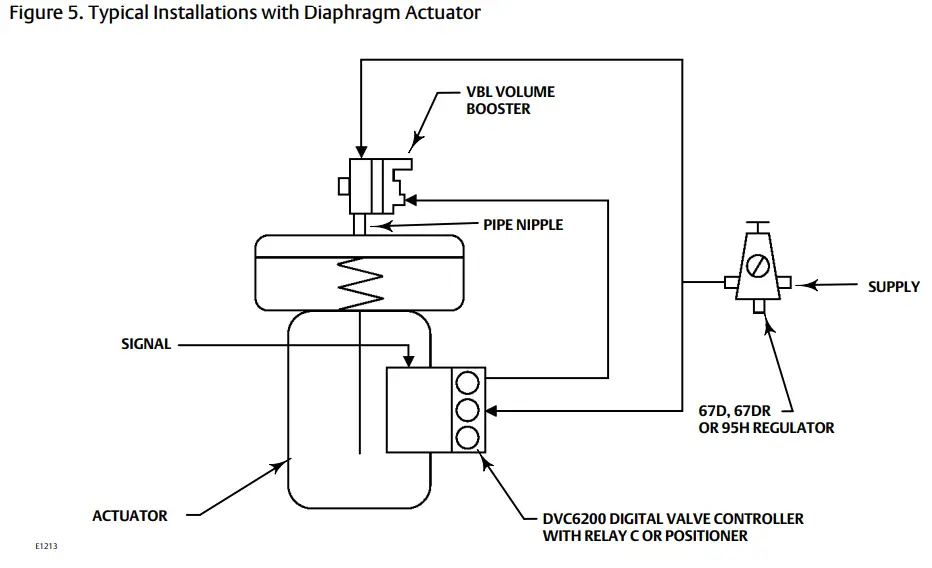 Figure 5. Typical Installations with Diaphragm Actuator

VBL VOLUME BOOSTER

PIPE NIPPLE

SUPPLY

SIGNAL

67D, 67DR OR 95H REGULATOR

ACTUATOR

DVC6200 DIGITAL VALVE CONTROLLER WITH RELAY C OR POSITIONER

E1213