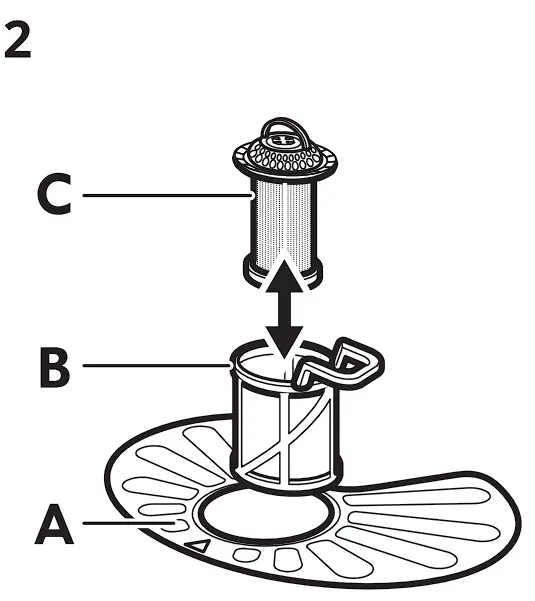 2

C

B

A