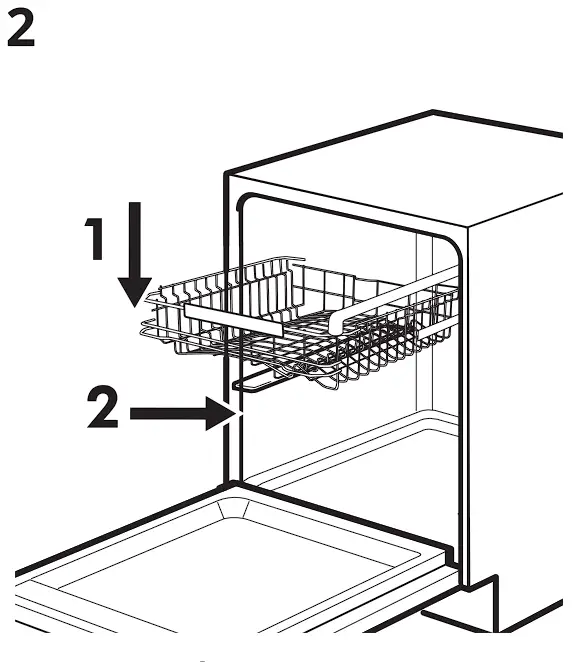 2

1

2