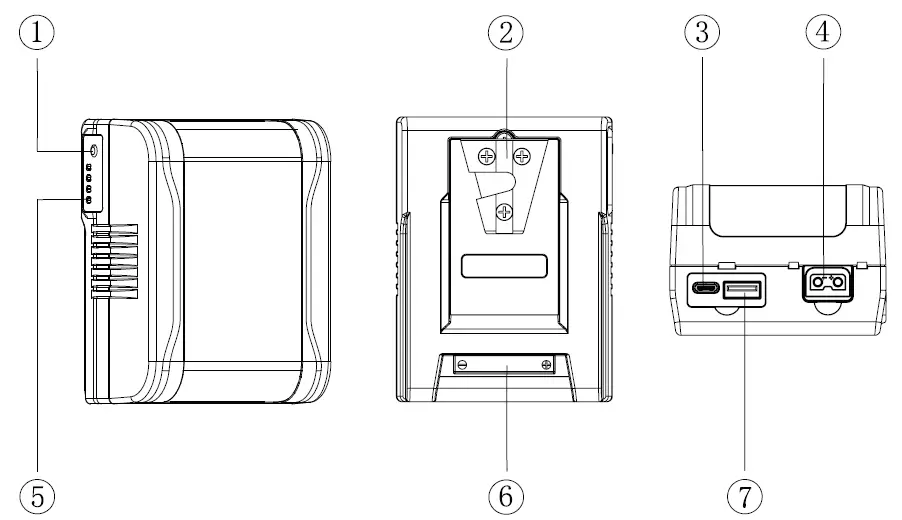 ①
②
③
④
⑤
⑥
⑦