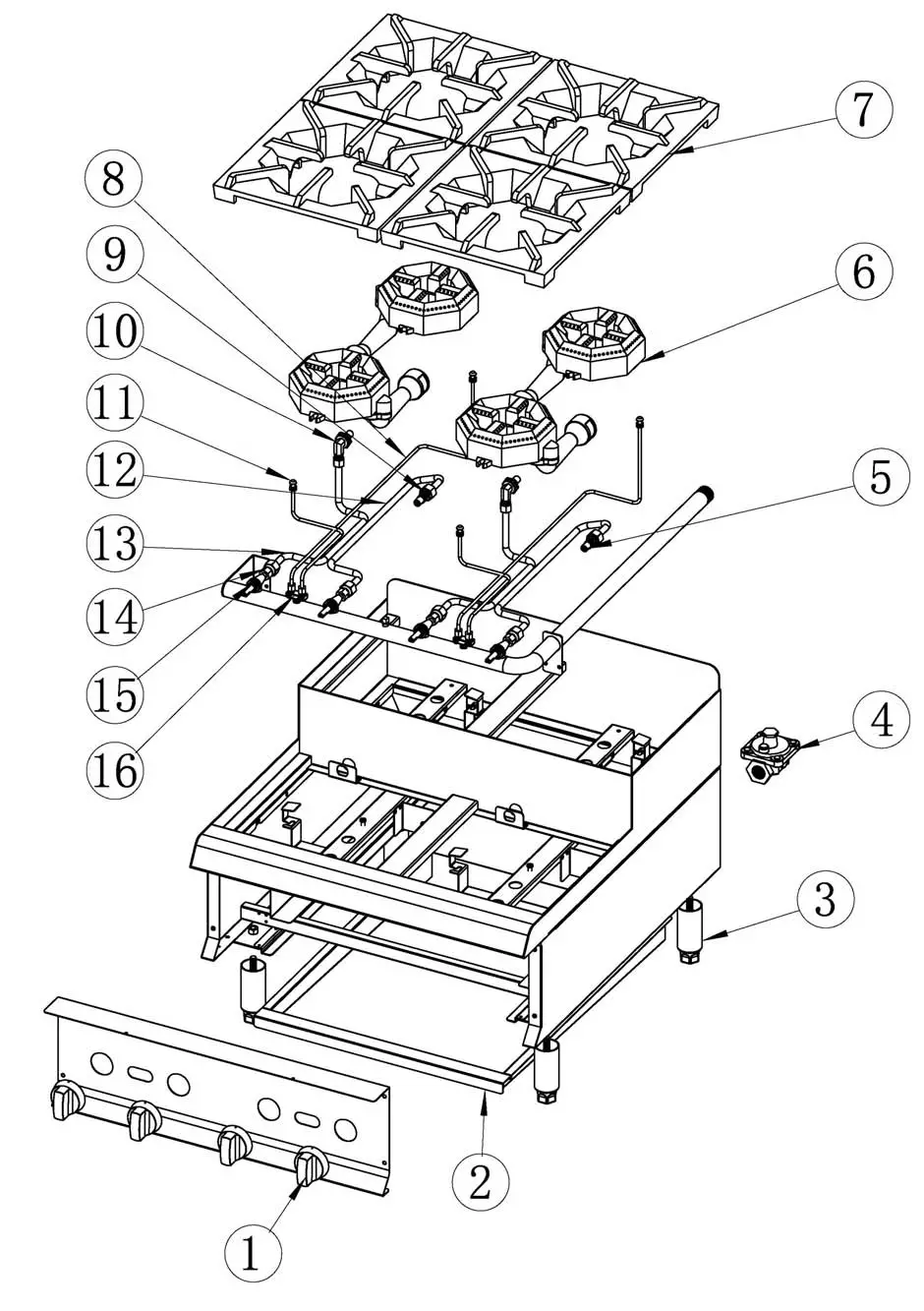 7
8
9
6
10
11
12
5
13
14
15
16
4
3
2
1