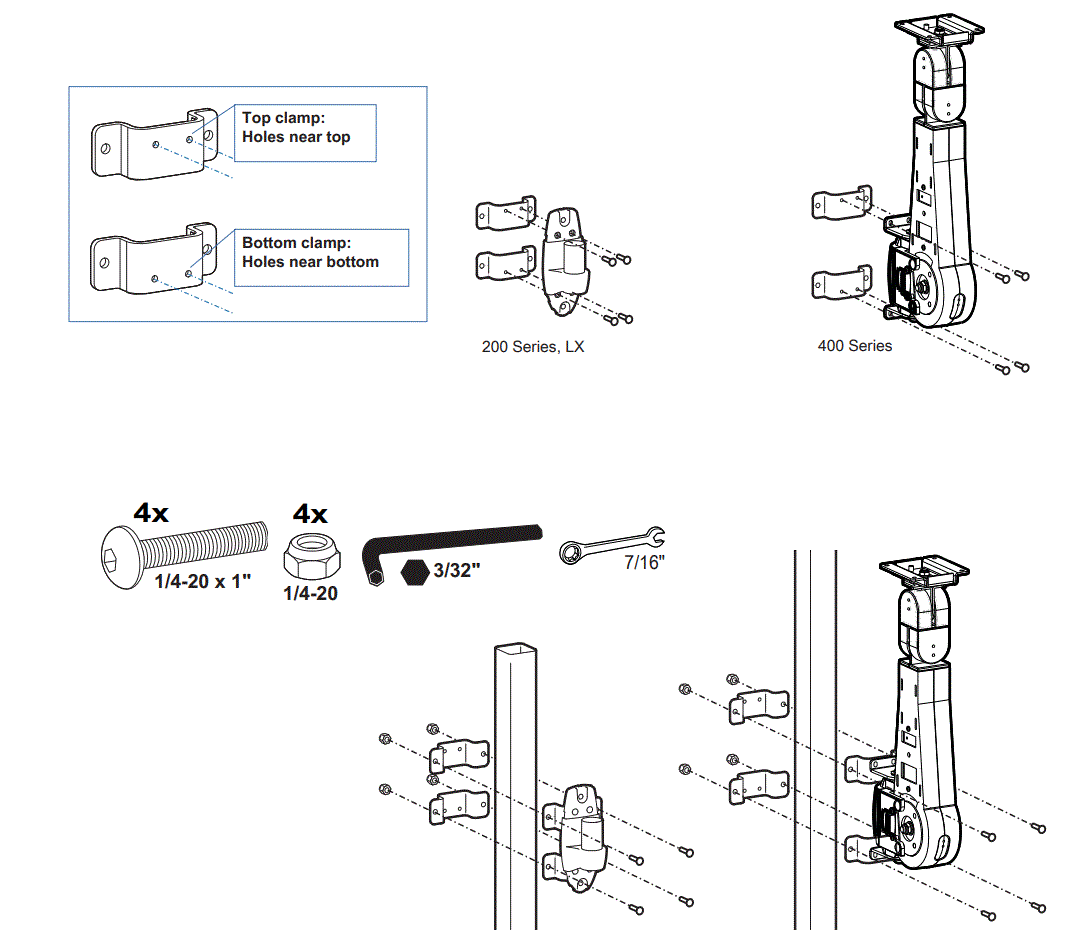 Top clamp:
Holes near top

Bottom clamp:
Holes near bottom

200 Series, LX

400 Series

4x

1/4-20 x 1"

4x

1/4-20

3/32"

7/16"