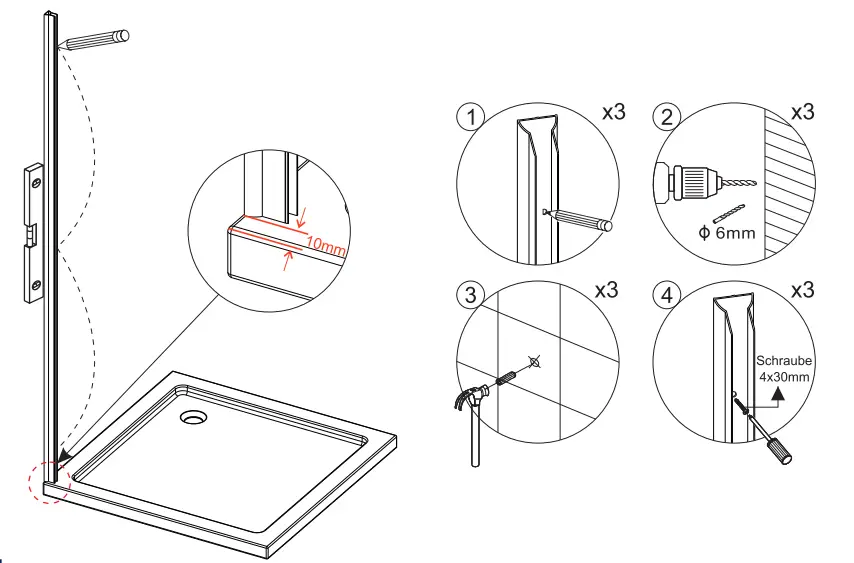 10mm

1 x3

2 x3

ϕ 6mm

3 x3

4 x3

Schraube
4x30mm