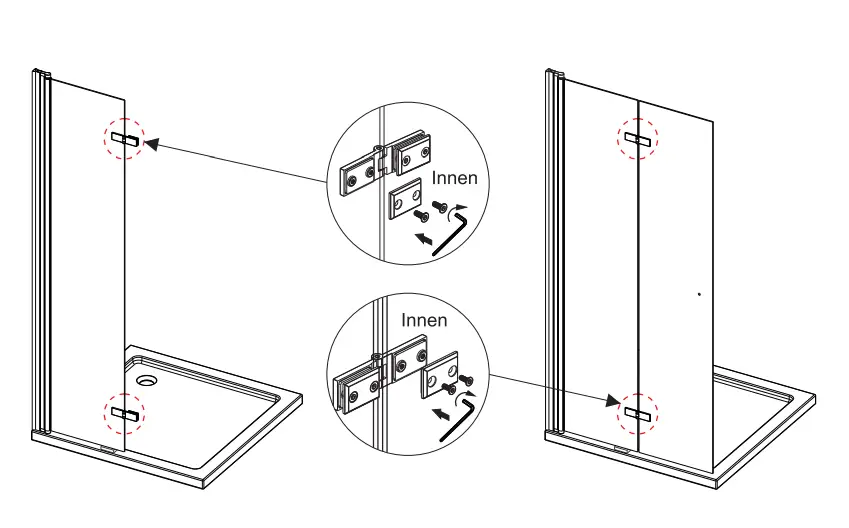 Innen

Innen