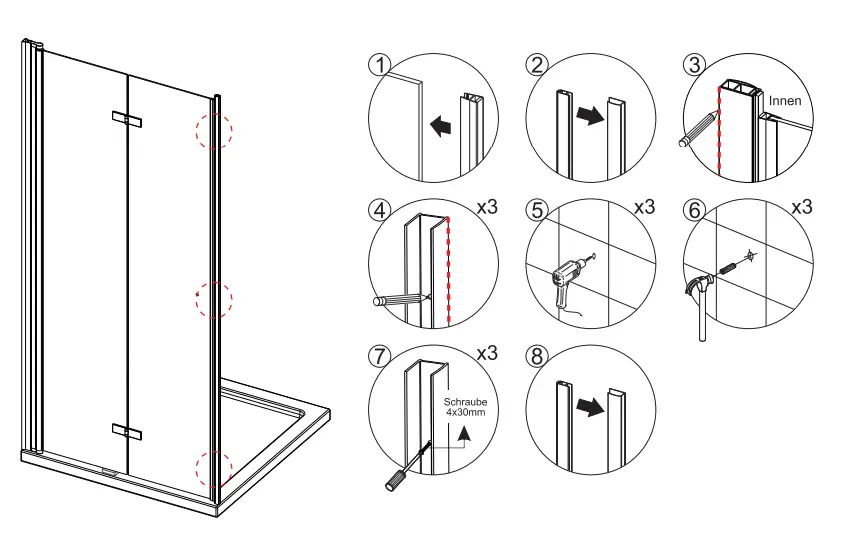 1

2

3

Innen

4

x3

5

x3

6

x3

7

x3

Schraube 4x30mm

8