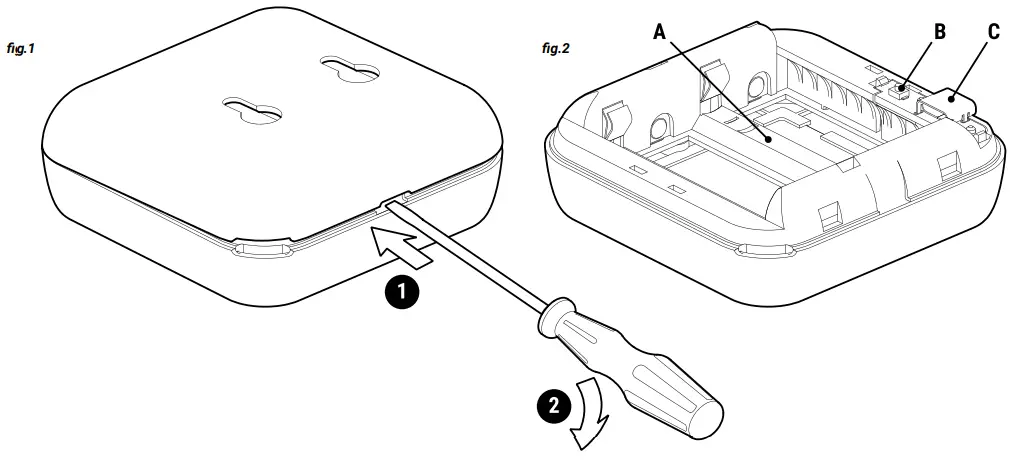 fig.1

1

2

fig.2

A

B

C