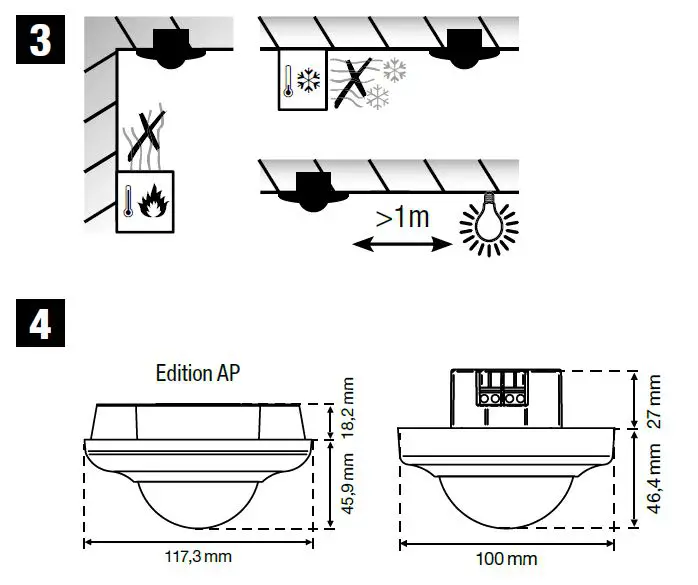 3

>1m

4

Edition AP

18,2 mm

45,9 mm

117,3 mm

27 mm

46,4 mm

100 mm