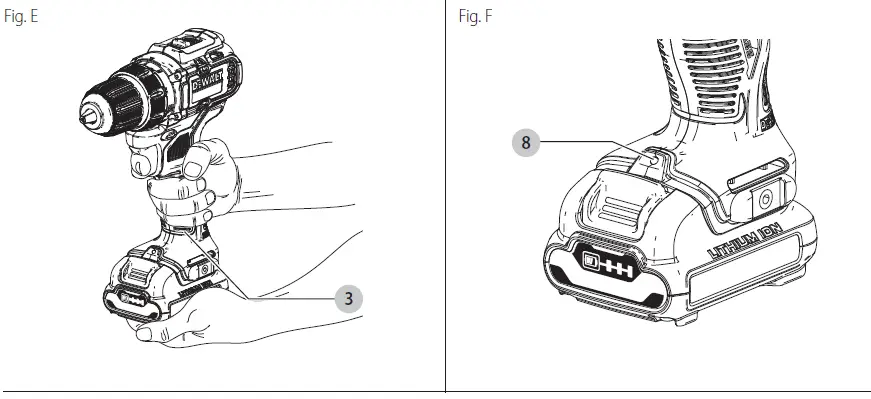 Fig. E

DEWALT

3

Fig. F

8

LITHIUM ION