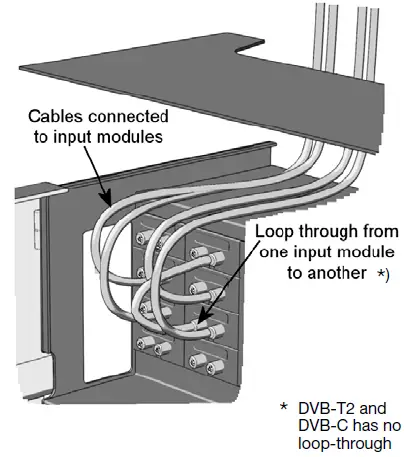 Cables connected to input modules

Loop through from one input module to another *)

* DVB-T2 and DVB-C has no loop-through