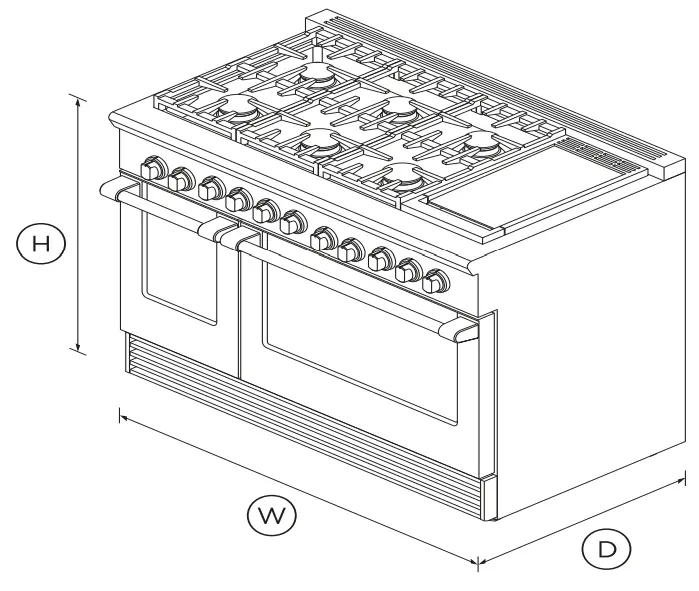 H

W

D