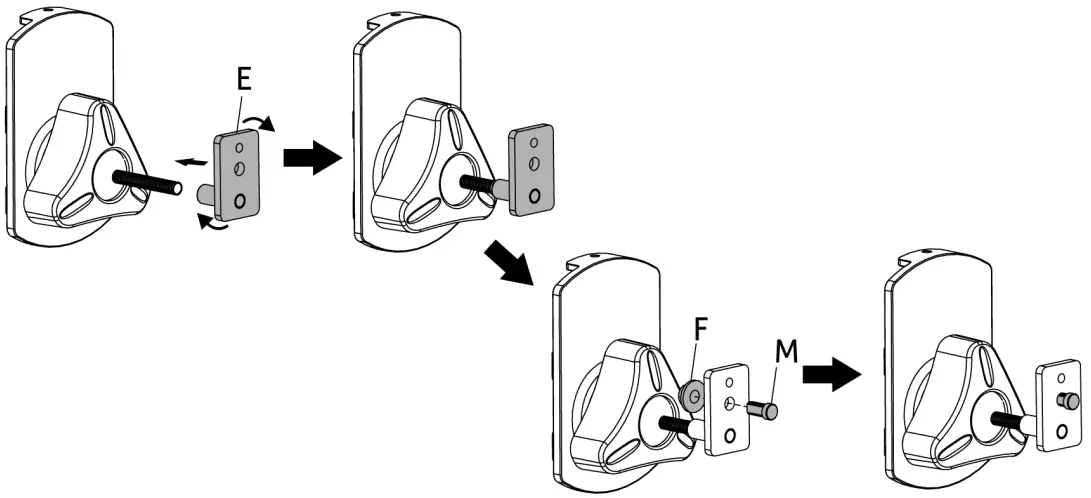 E

F

M