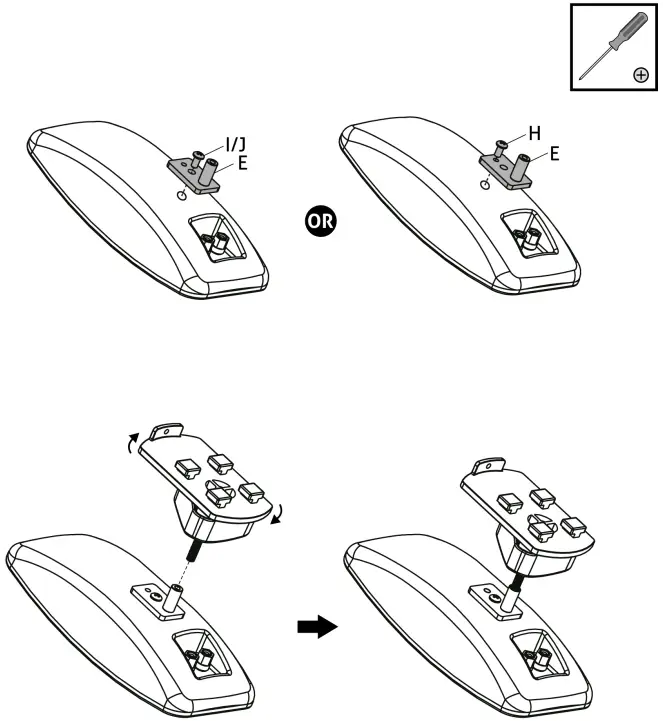 I/J
E

OR

H
E