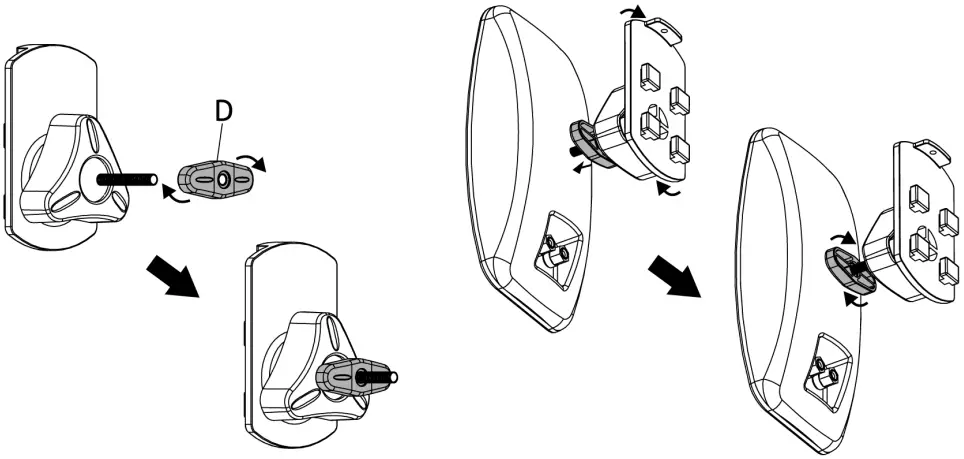 D