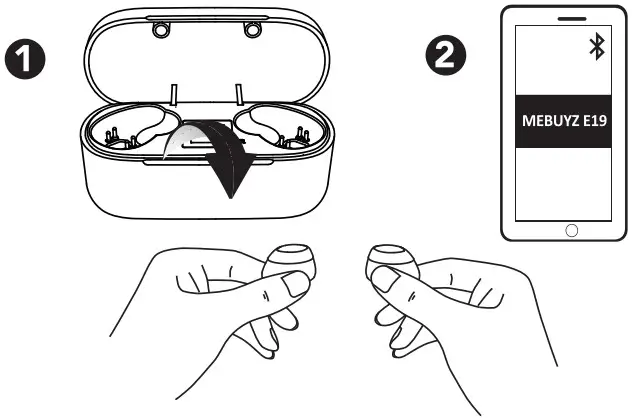 1

2

MEBUYZ E19