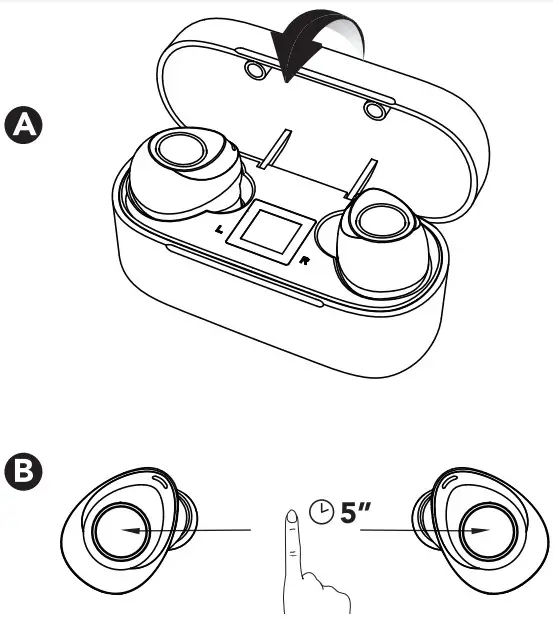 A

L

R

B

5"