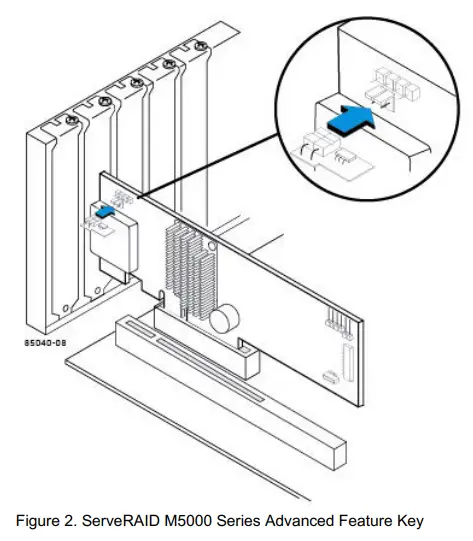 85040-08

Figure 2. ServeRAID M5000 Series Advanced Feature Key