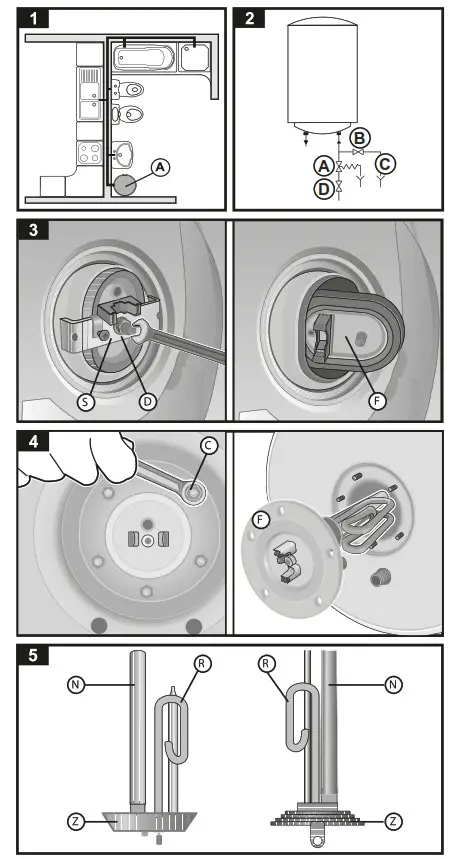 1
A
2
B
A
C
D
3
S
D
F
4
C
F
5
N
R
R
N
Z
Z