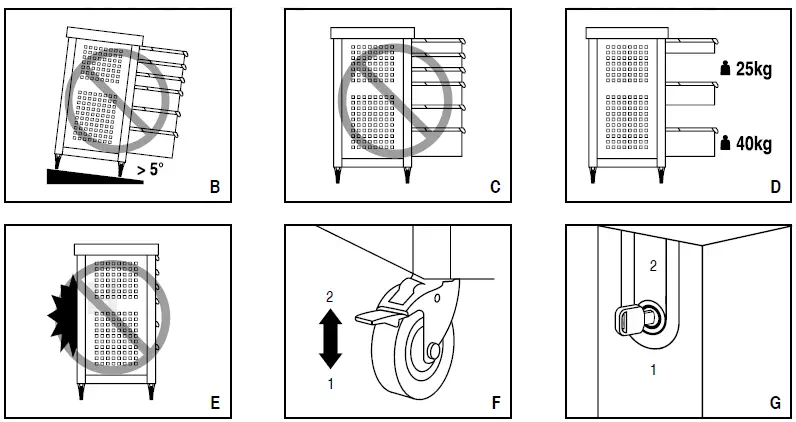 > 5°
B

C

25kg
40kg
D

E

2
1
F

2
1
G