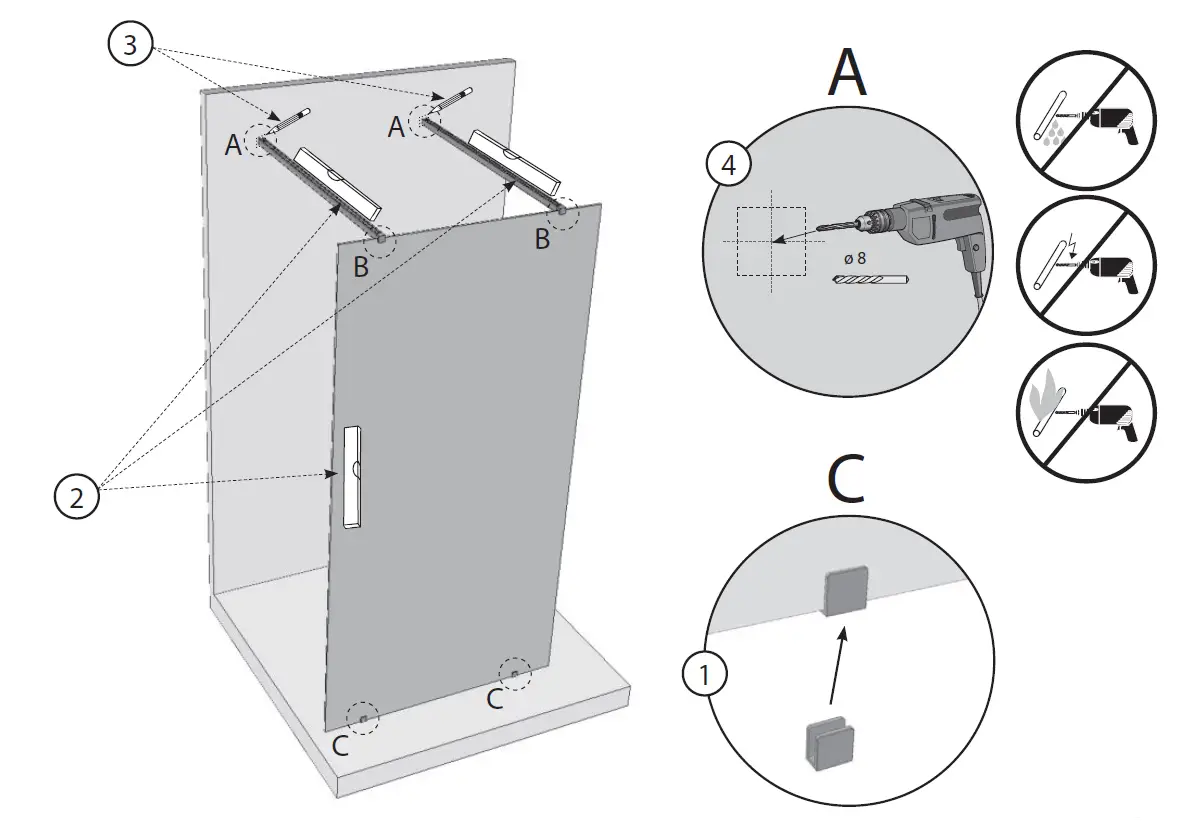 3

A

A

B

B

2

C

C

A

4

ø 8

C

1