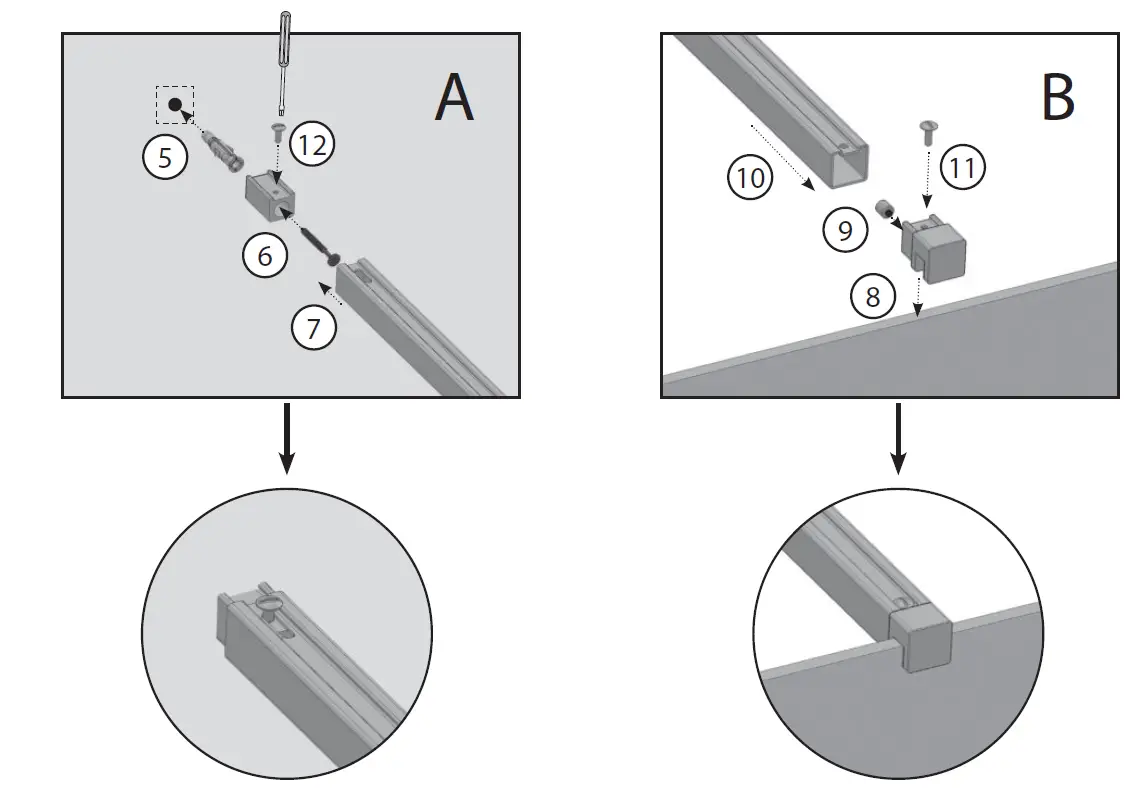 A
5
12
6
7

B
10
11
9
8