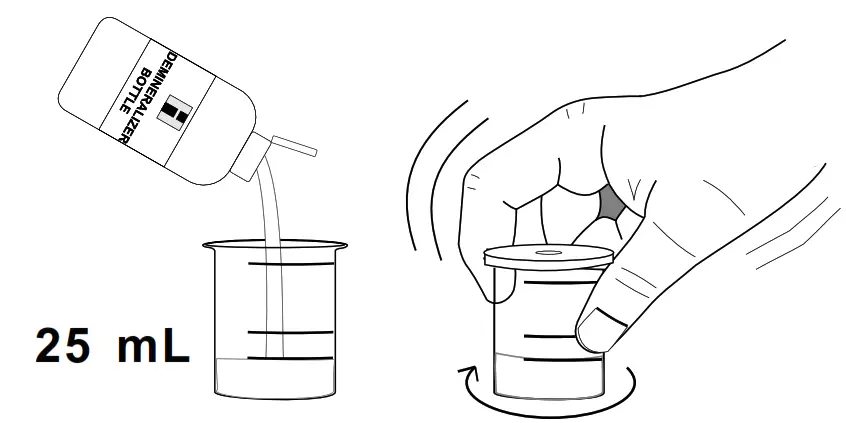 DEMINERALIZER BOTTLE

25 mL