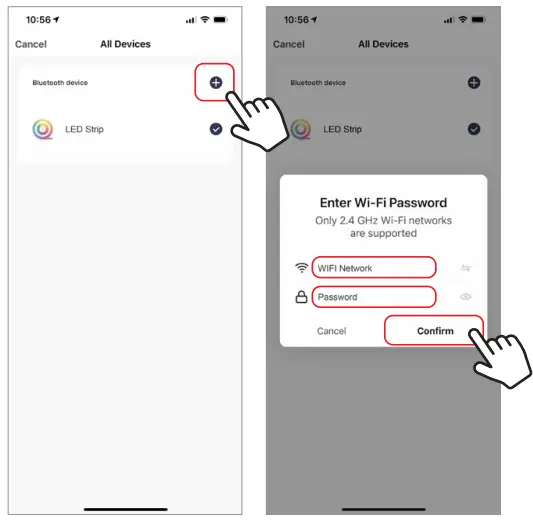 10:56

Cancel
All Devices

Bluetooth device

LED Strip

10:56

Cancel
All Devices

Bluetooth device

LED Strip

Enter Wi-Fi Password
Only 2.4 GHz Wi-Fi networks are supported

WIFI Network

Password

Cancel
Confirm