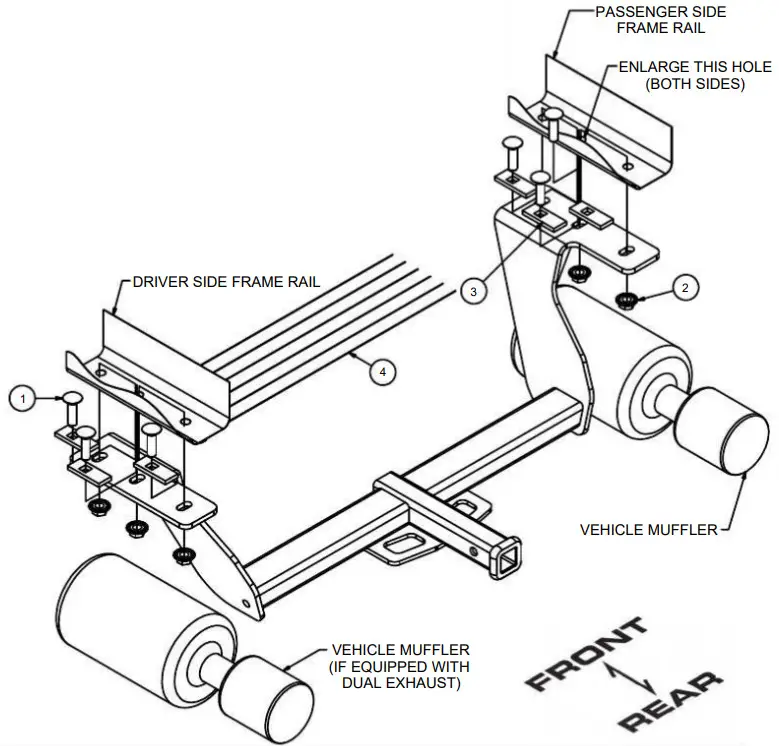 PASSENGER SIDE FRAME RAIL

ENLARGE THIS HOLE (BOTH SIDES)

DRIVER SIDE FRAME RAIL

3

2

4

1

VEHICLE MUFFLER

VEHICLE MUFFLER (IF EQUIPPED WITH DUAL EXHAUST)

FRONT

REAR