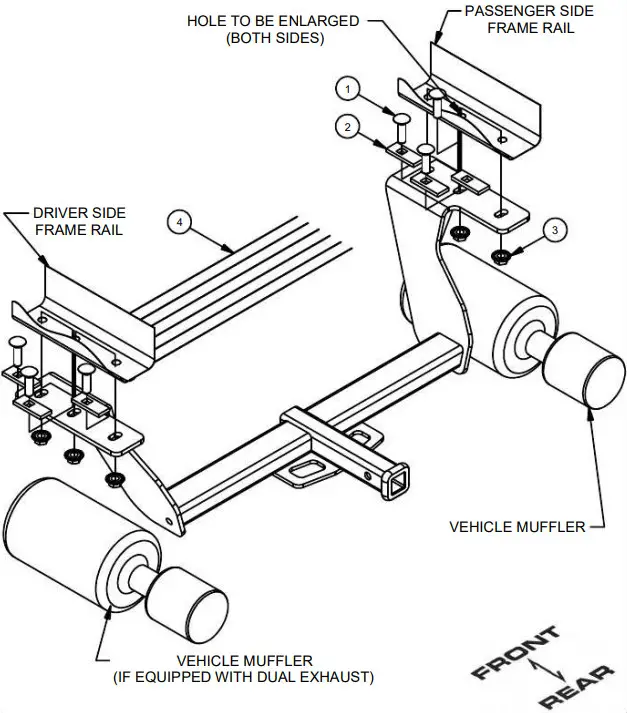 HOLE TO BE ENLARGED
(BOTH SIDES)

PASSENGER SIDE
FRAME RAIL

1

2

3

DRIVER SIDE
FRAME RAIL

4

VEHICLE MUFFLER

VEHICLE MUFFLER
(IF EQUIPPED WITH DUAL EXHAUST)

FRONT

REAR