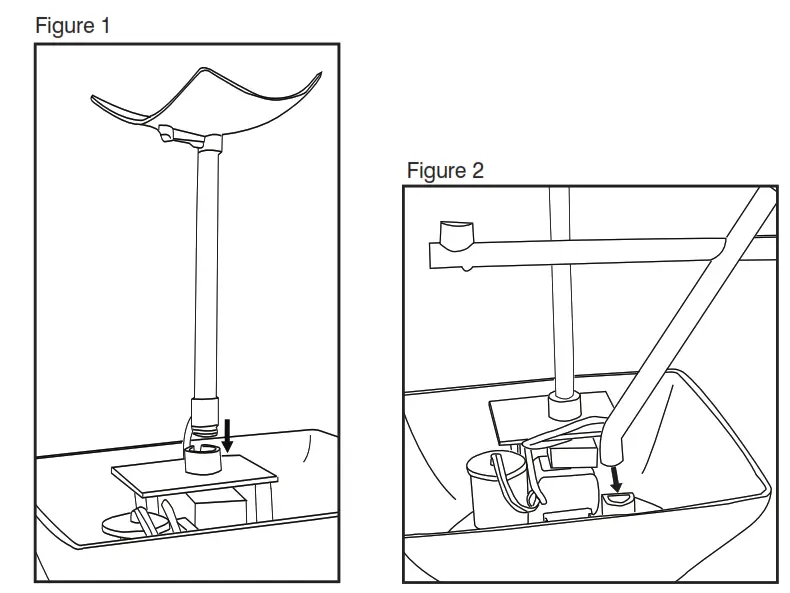 Figure 1

Figure 2