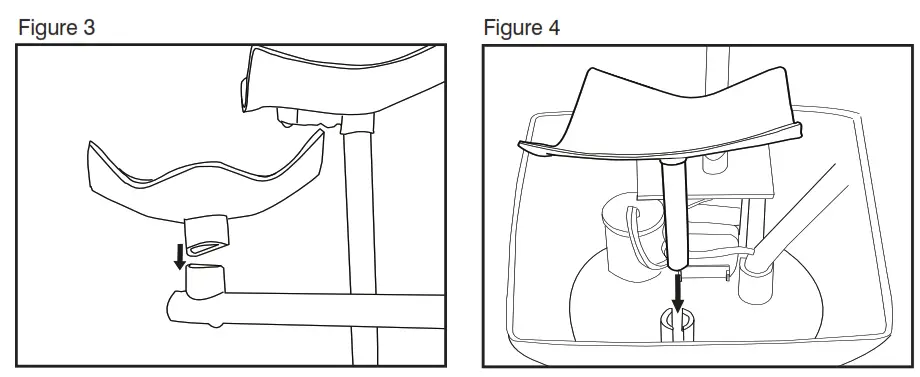 Figure 3

Figure 4