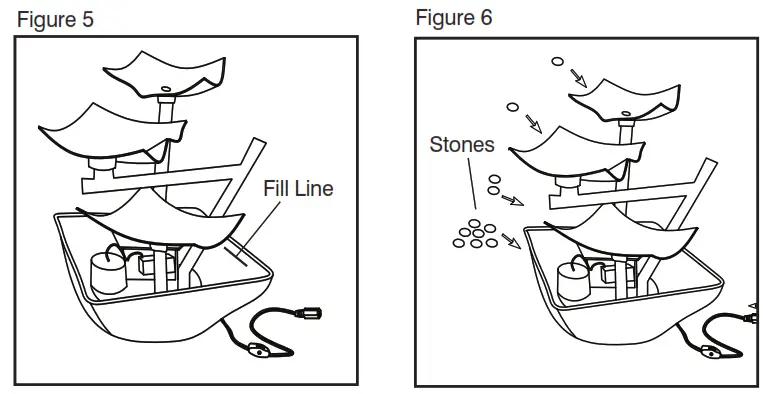 Figure 5

Fill Line

Figure 6

Stones