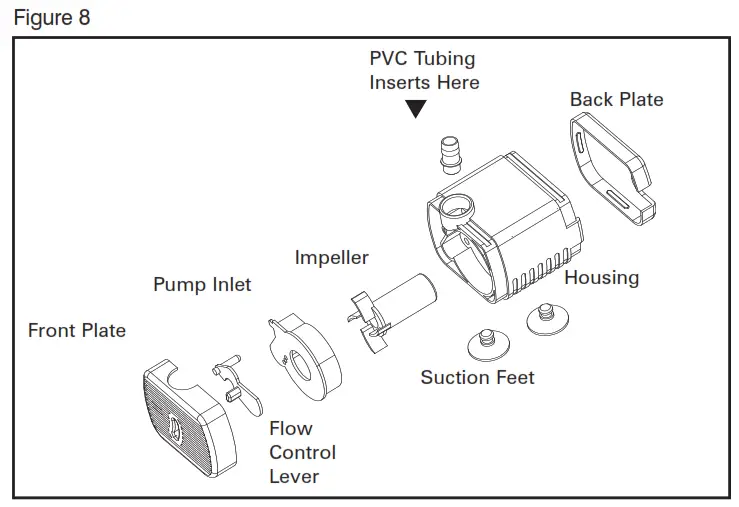 Figure 8

PVC Tubing Inserts Here

Back Plate

Impeller

Pump Inlet

Housing

Front Plate

Suction Feet

Flow Control Lever