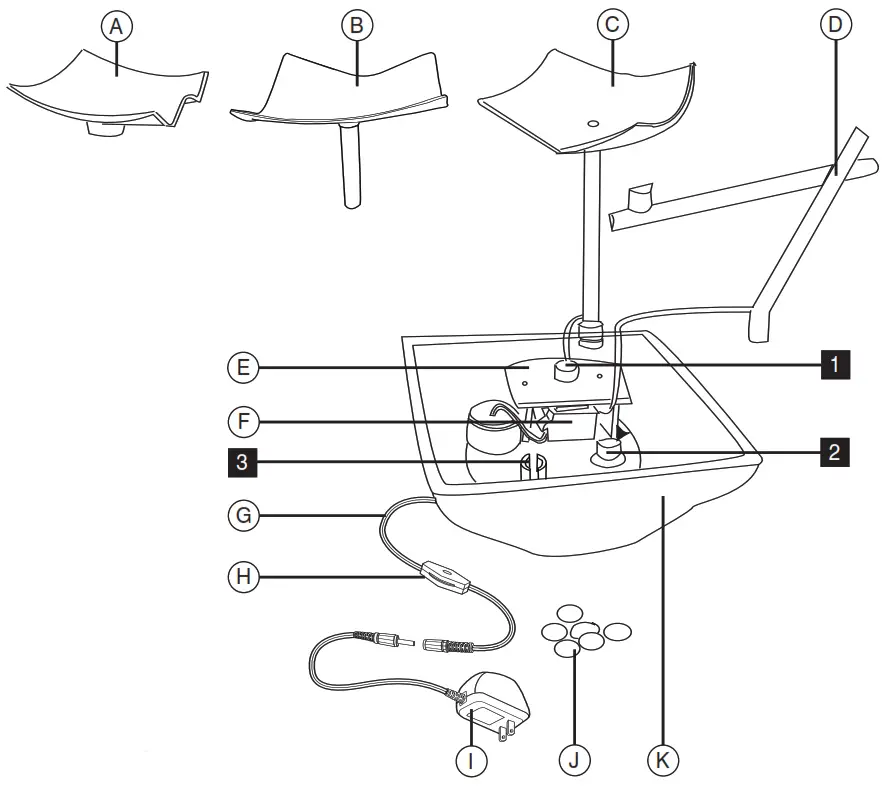 A
B
C
D
E
1
F
2
3
G
H
I
J
K