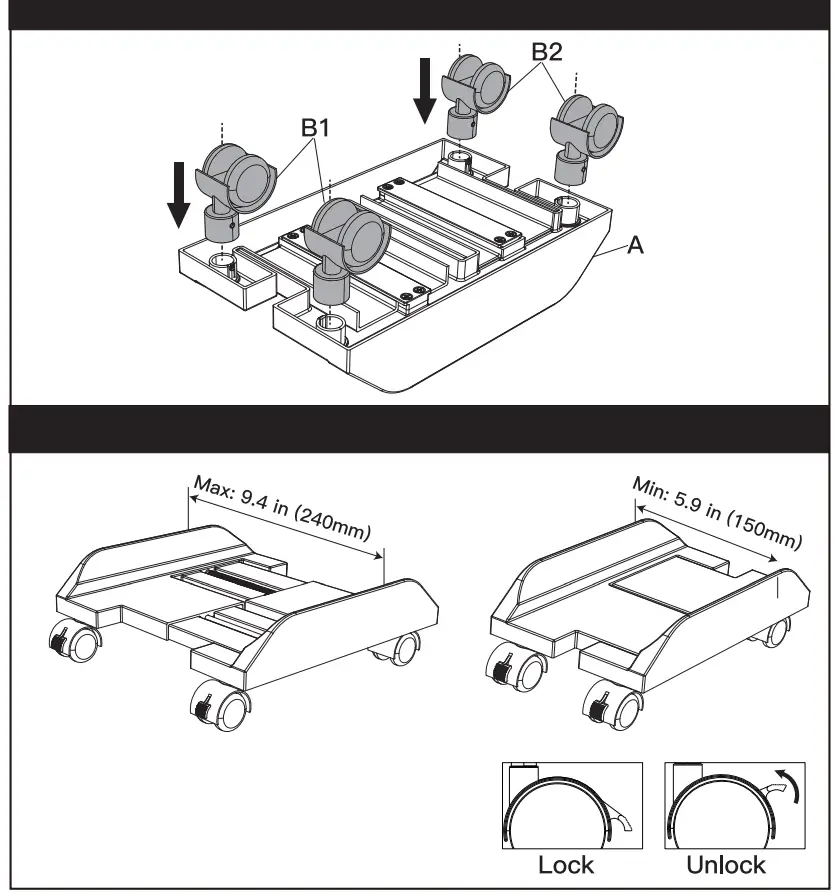 B2

B1

A

Max: 9.4 in (240mm)

Min: 5.9 in (150mm)

Lock

Unlock