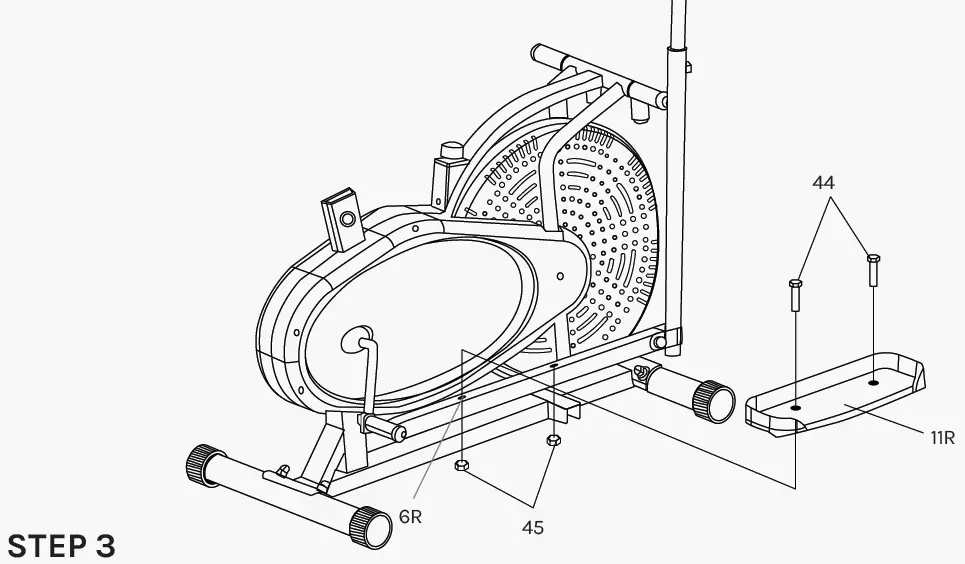 44

11R

6R

45

STEP 3