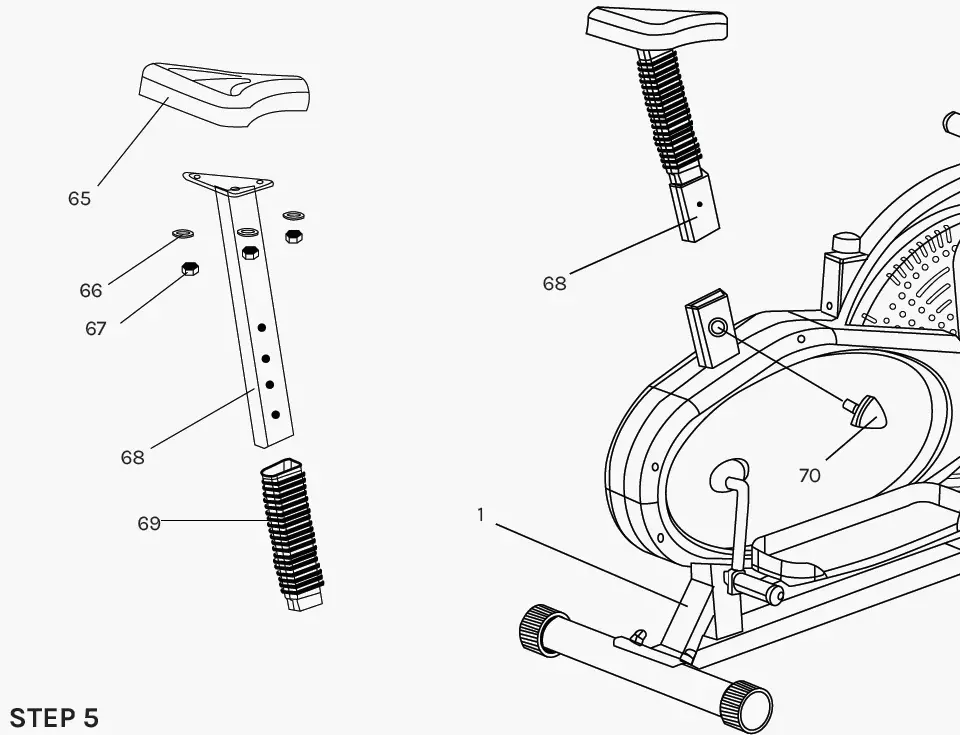 65

66

67

68

69

68

70

1

STEP 5