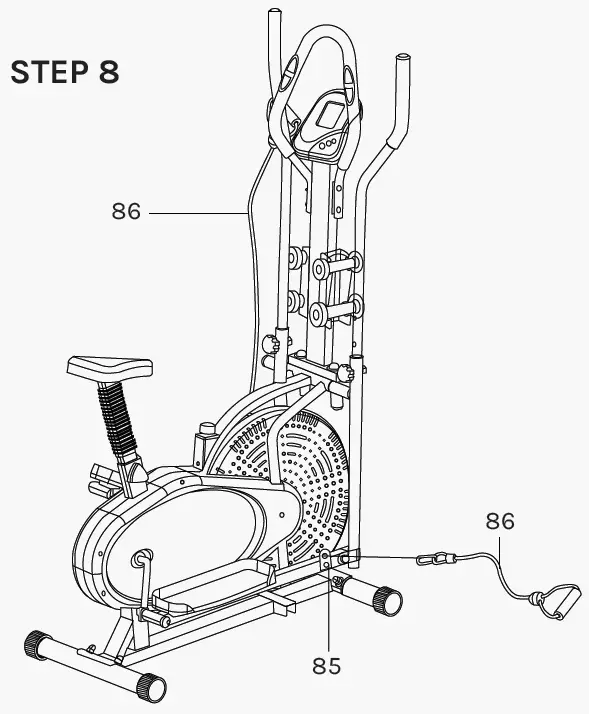 STEP 8

86

86

85