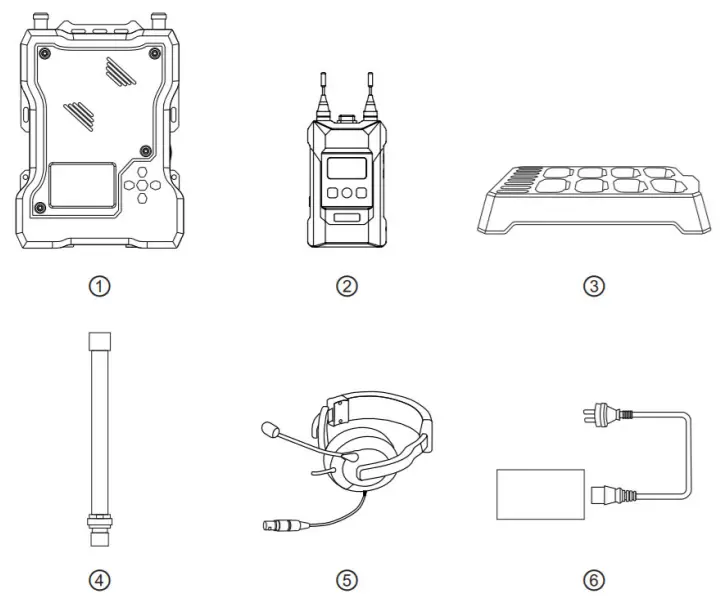 ①

②

③

④

⑤

⑥