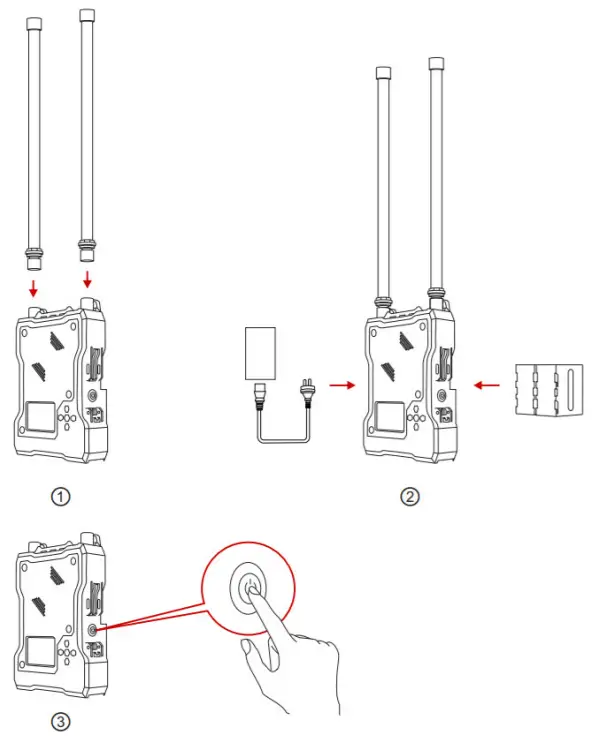 ①

②

③