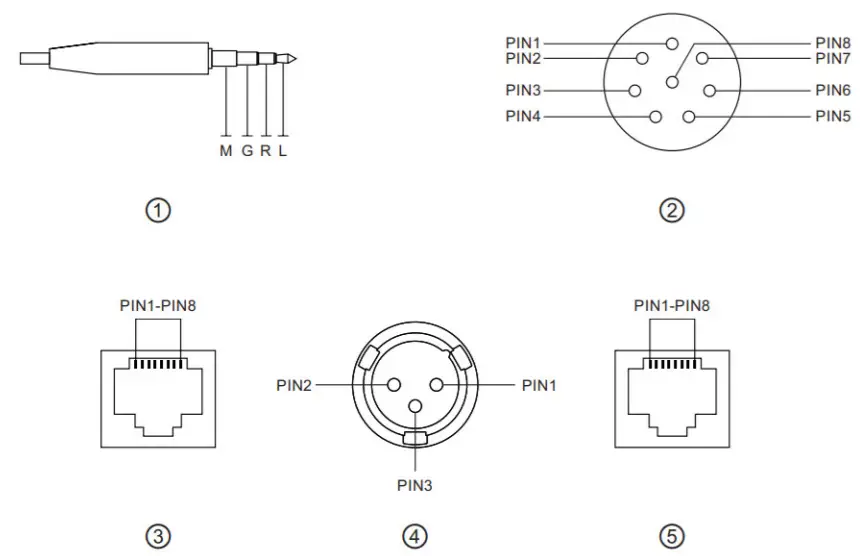 M G R L

①

PIN1
PIN2
PIN3
PIN4
PIN8
PIN7
PIN6
PIN5

②

PIN1-PIN8

③

PIN2
PIN1
PIN3

④

PIN1-PIN8

⑤